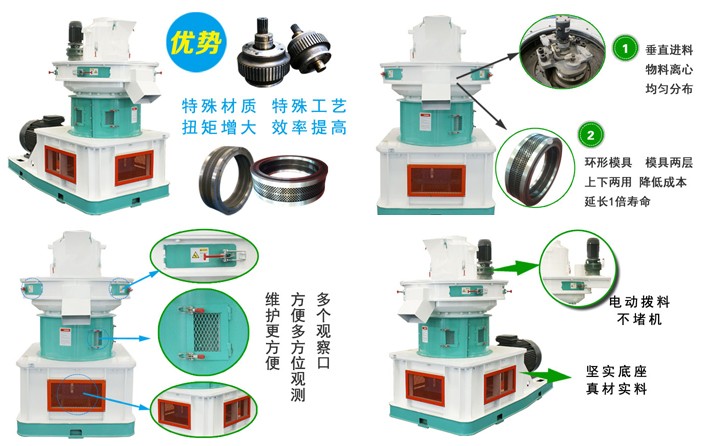 优势

特殊材质 特殊工艺
扭矩增大 效率提高

1
垂直进料
物料离心
均匀分布

2
环形模具 模具两层
上下两用 降低成本
延长1倍寿命

多个观察口
方便多方位观测
维护更方便

电动拨料
不堵机

坚实底座
真材实料